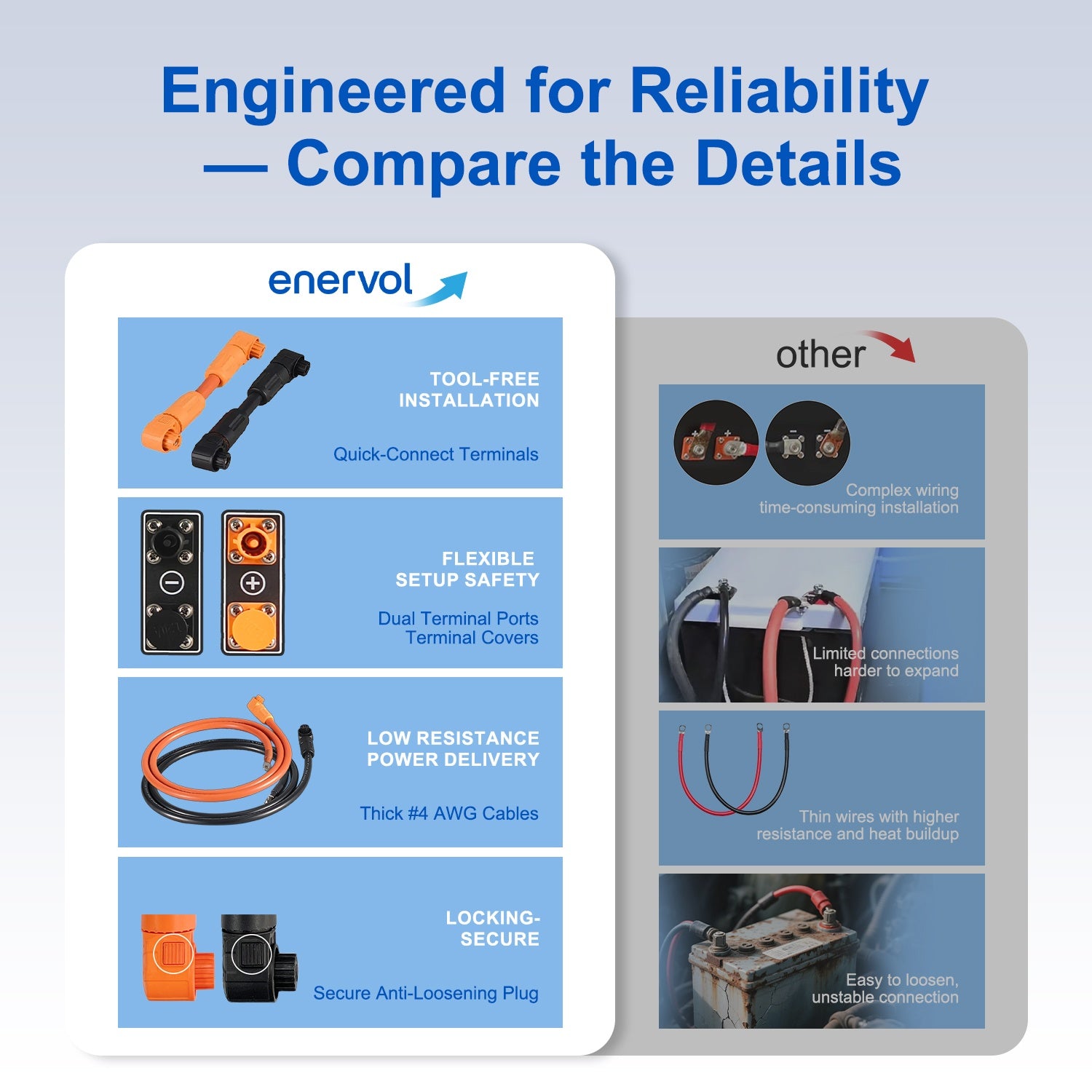 Engineered for Reliability
— Compare the Details

enervol

TOOL-FREE INSTALLATION

Quick-Connect Terminals

FLEXIBLE SETUP SAFETY

Dual Terminal Ports
Terminal Covers

LOW RESISTANCE POWER DELIVERY

Thick #4 AWG Cables

LOCKING-SECURE

Secure Anti-Loosening Plug

other

Complex wiring
time-consuming installation

Limited connections
harder to expand

Thin wires with higher
resistance and heat buildup

Easy to loosen,
unstable connection